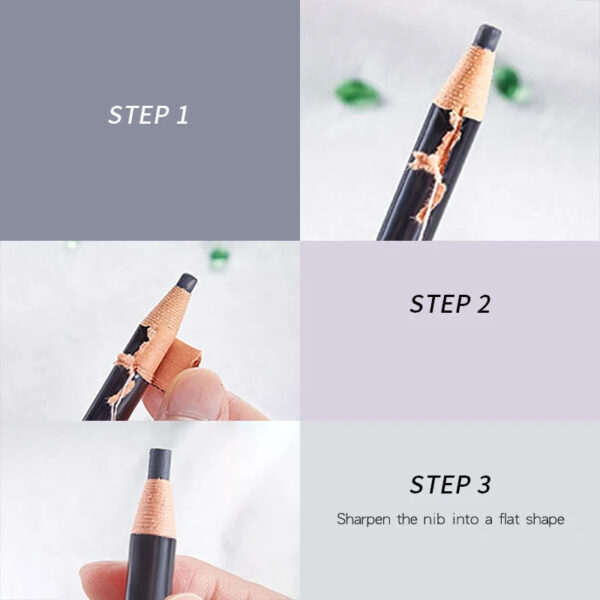 STEP 1

STEP 2

STEP 3

Sharpen the nib into a flat shape